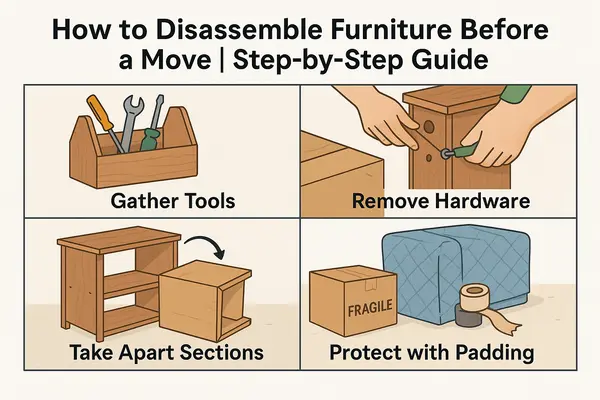 How to Disassemble Furniture Before a Move | Step-by-Step Guide

Gather Tools

Remove Hardware

Take Apart Sections

FRAGILE

Protect with Padding